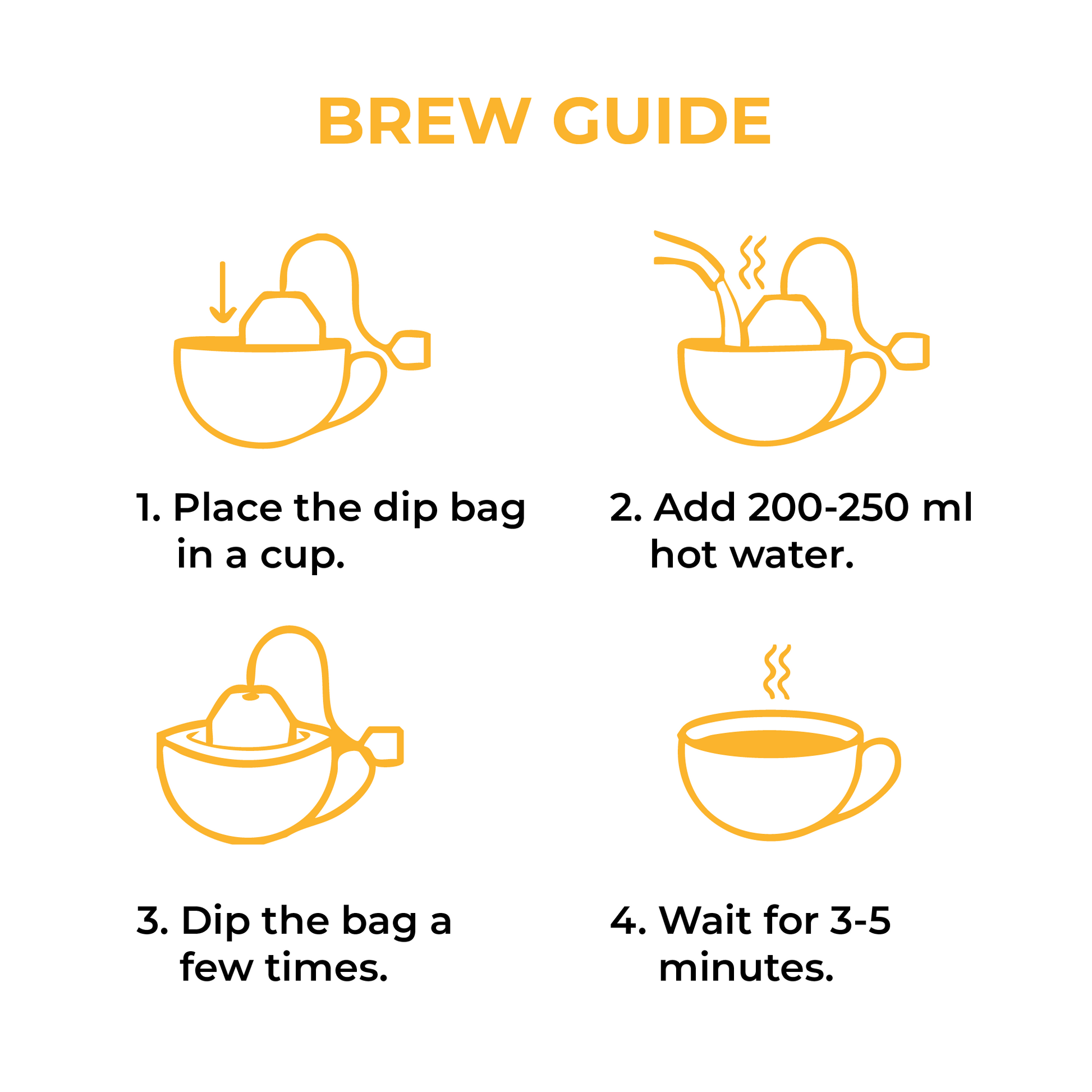 BREW GUIDE

1. Place the dip bag in a cup.

2. Add 200-250 ml hot water.

3. Dip the bag a few times.

4. Wait for 3-5 minutes.